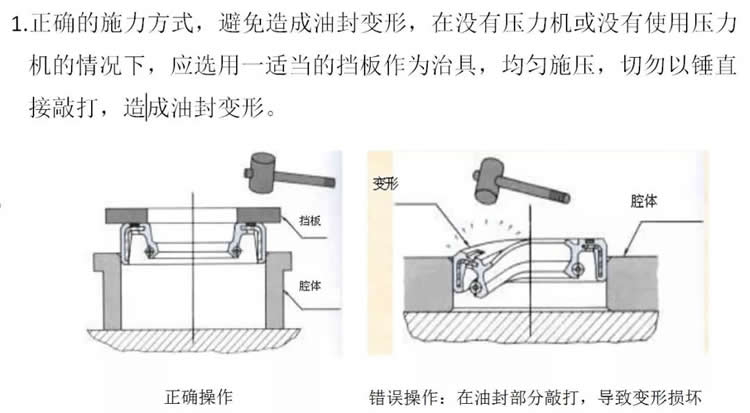 1.正确的施力方式，避免造成油封变形，在没有压力机或没有使用压力机的情况下，应选用一适当的挡板作为治具，均匀施压，切勿以锤直接敲打，造成油封变形。

挡板

腔体

正确操作

变形

腔体

错误操作：在油封部分敲打，导致变形损坏